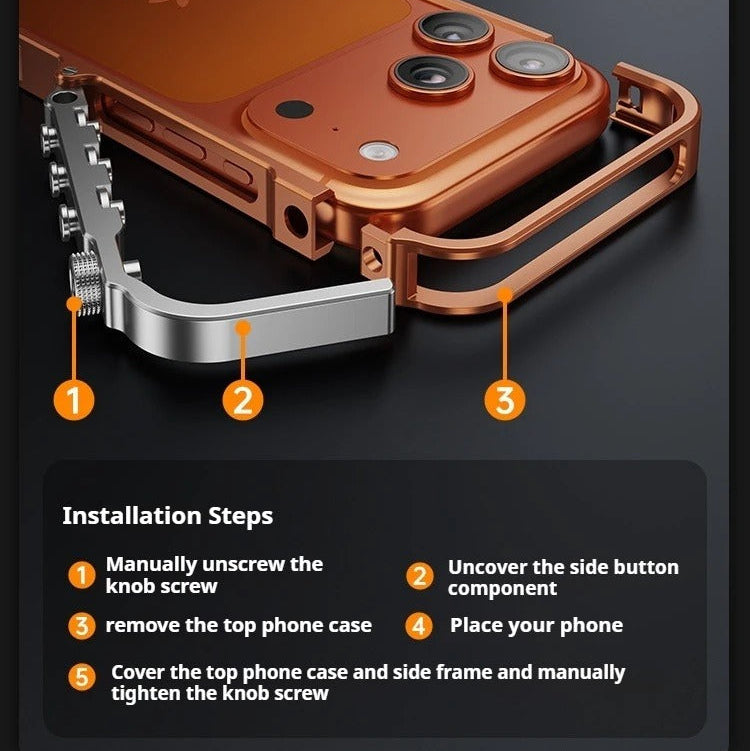 1

2

3

Installation Steps

1 Manually unscrew the knob screw

2 Uncover the side button component

3 remove the top phone case

4 Place your phone

5 Cover the top phone case and side frame and manually tighten the knob screw