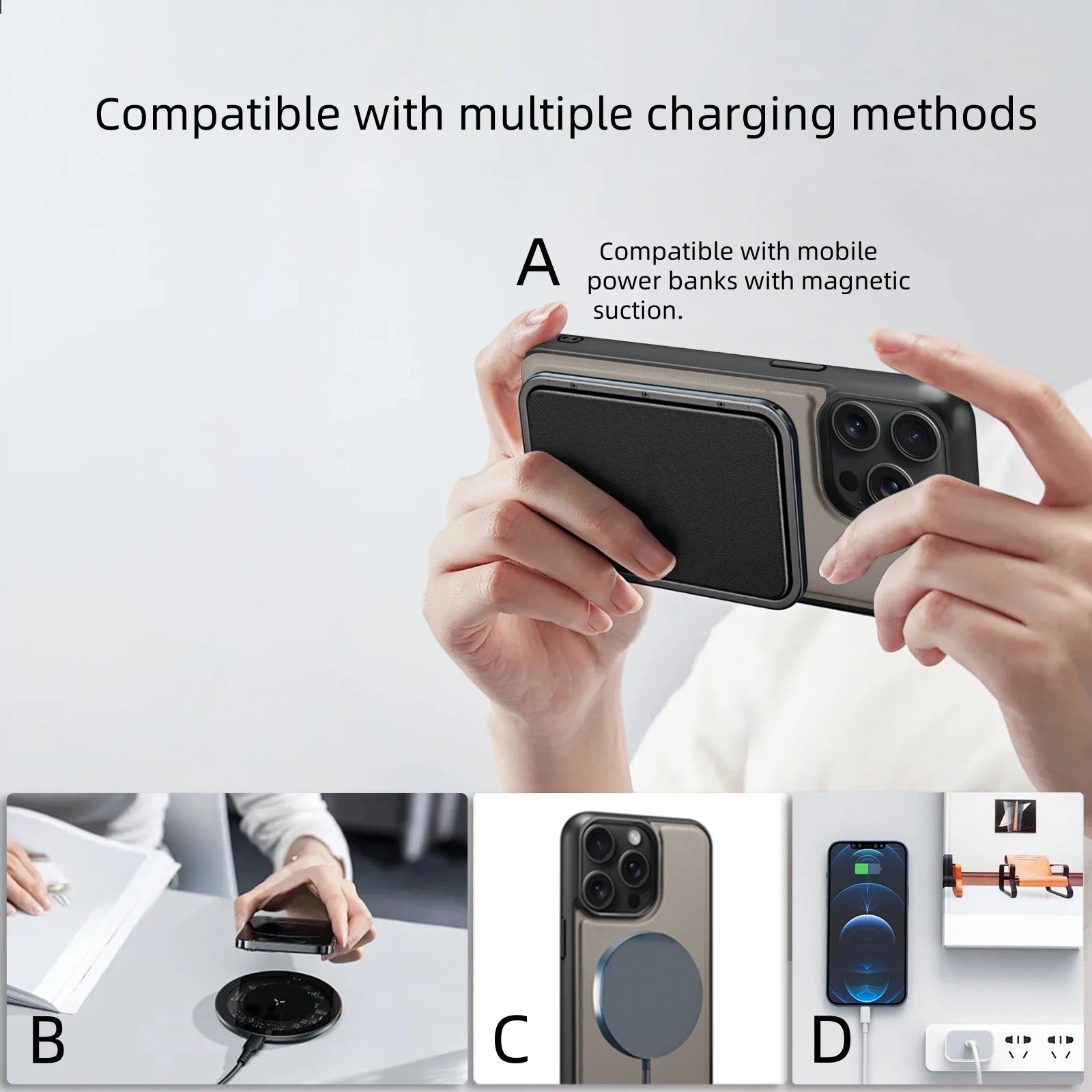 Compatible with multiple charging methods

A Compatible with mobile power banks with magnetic suction.

B

C

D